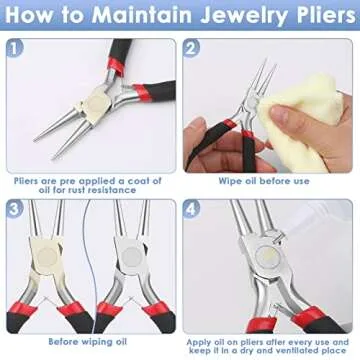 How to Maintain Jewelry Pliers

1

Pliers are pre applied a coat of oil for rust resistance

2

Wipe oil before use

3

Before wiping oil

4

Apply oil on pliers after every use and keep it in a dry and ventilated place