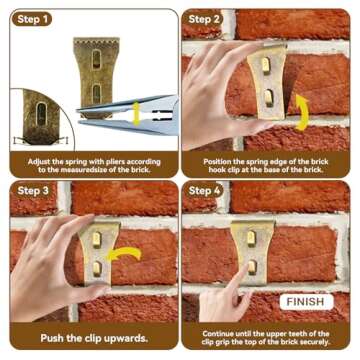 Step 1

Adjust the spring with pliers according to the measuredsize of the brick.

Step 2

Position the spring edge of the brick hook clip at the base of the brick.

Step 3

Push the clip upwards.

Step 4

FINISH

Continue until the upper teeth of the clip grip the top of the brick securely.