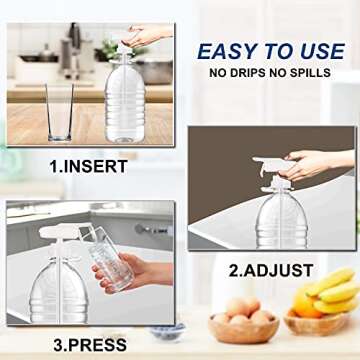 EASY TO USE
NO DRIPS NO SPILLS

1.INSERT

2.ADJUST

3.PRESS