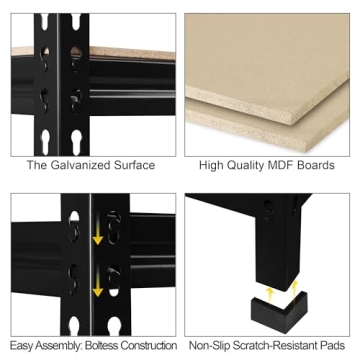 The Galvanized Surface

High Quality MDF Boards

Easy Assembly: Boltess Construction

Non-Slip Scratch-Resistant Pads