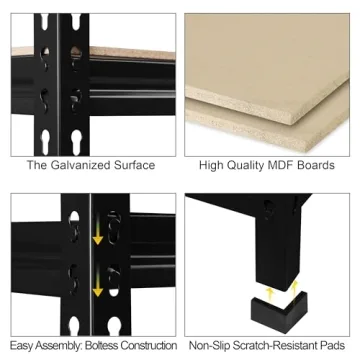 The Galvanized Surface

High Quality MDF Boards

Easy Assembly: Boltess Construction

Non-Slip Scratch-Resistant Pads