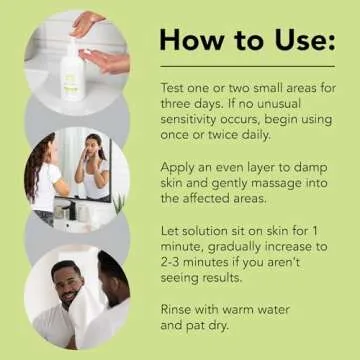 How to Use:

Test one or two small areas for three days. If no unusual sensitivity occurs, begin using once or twice daily.

Apply an even layer to damp skin and gently massage into the affected areas.

Let solution sit on skin for 1 minute, gradually increase to 2-3 minutes if you aren't seeing results.

Rinse with warm water and pat dry.