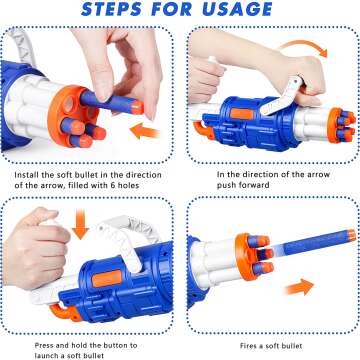 STEPS FOR USAGE

Install the soft bullet in the direction of the arrow, filled with 6 holes

In the direction of the arrow push forward

Press and hold the button to launch a soft bullet

Fires a soft bullet