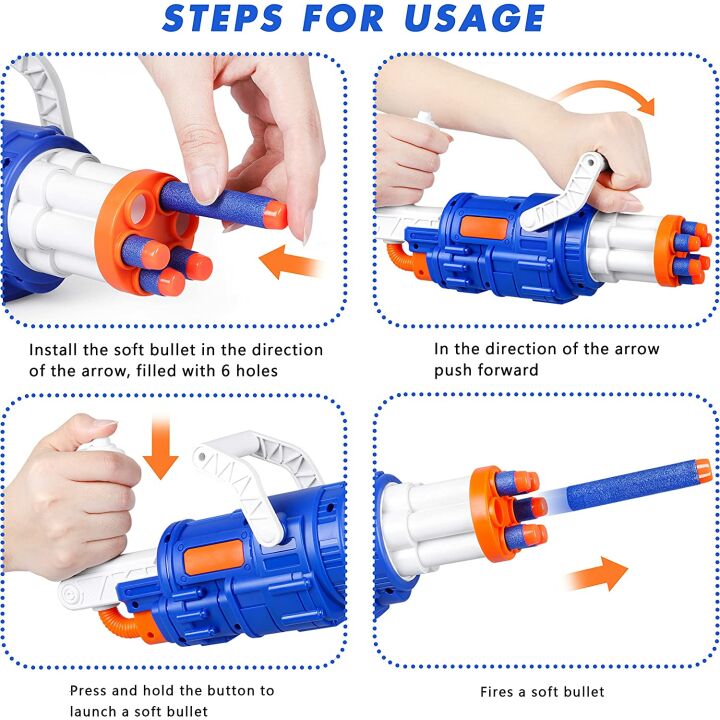 STEPS FOR USAGE

Install the soft bullet in the direction of the arrow, filled with 6 holes

In the direction of the arrow push forward

Press and hold the button to launch a soft bullet

Fires a soft bullet