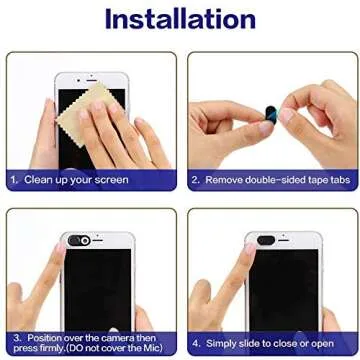 Installation

1. Clean up your screen

2. Remove double-sided tape tabs

3. Position over the camera then press firmly.(DO not cover the Mic)

4. Simply slide to close or open