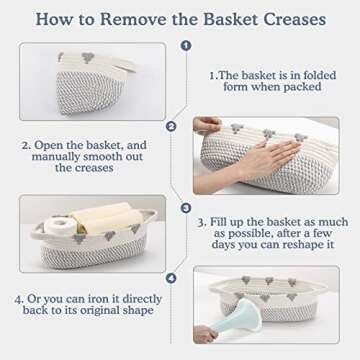 How to Remove the Basket Creases

1

1.The basket is in folded form when packed

2

2. Open the basket, and manually smooth out the creases

3

3. Fill up the basket as much as possible, after a few days you can reshape it

4

4. Or you can iron it directly back to its original shape