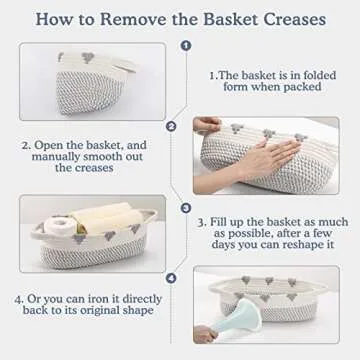 How to Remove the Basket Creases

1

1.The basket is in folded form when packed

2

2. Open the basket, and manually smooth out the creases

3

3. Fill up the basket as much as possible, after a few days you can reshape it

4

4. Or you can iron it directly back to its original shape