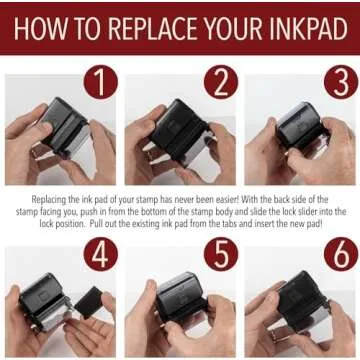 HOW TO REPLACE YOUR INKPAD

1

2

3

Replacing the ink pad of your stamp has never been easier! With the back side of the stamp facing you, push in from the bottom of the stamp body and slide the lock slider into the lock position. Pull out the existing ink pad from the tabs and insert the new pad!

4

5

6