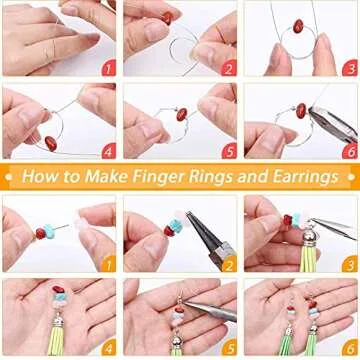 1

2

3

4

5

6

How to Make Finger Rings and Earrings

1

2

3

4

5

6