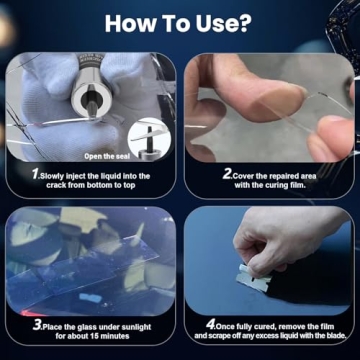 How To Use?

Open the seal

1.Slowly inject the liquid into the crack from bottom to top

2.Cover the repaired area with the curing film.

3.Place the glass under sunlight for about 15 minutes

4.Once fully cured, remove the film and scrape off any excess liquid with the blade.