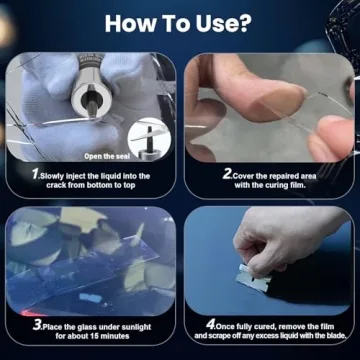 How To Use?

Open the seal

1.Slowly inject the liquid into the crack from bottom to top

2.Cover the repaired area with the curing film.

3.Place the glass under sunlight for about 15 minutes

4.Once fully cured, remove the film and scrape off any excess liquid with the blade.