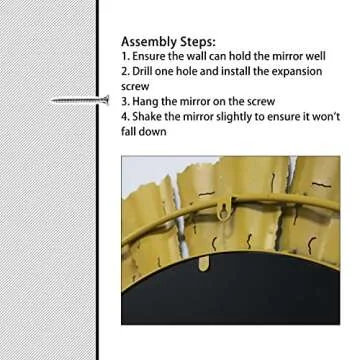 Assembly Steps:
1. Ensure the wall can hold the mirror well
2. Drill one hole and install the expansion screw
3. Hang the mirror on the screw
4. Shake the mirror slightly to ensure it won't fall down