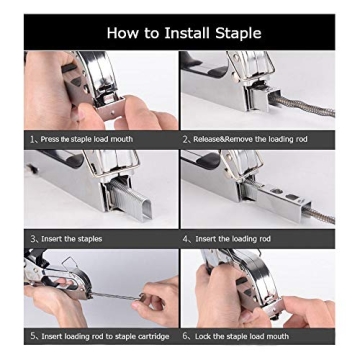 How to Install Staple

1、Press the staple load mouth

2、Release&Remove the loading rod

3、Insert the staples

4、Insert the loading rod

5、Insert loading rod to staple cartridge

6、Lock the staple load mouth