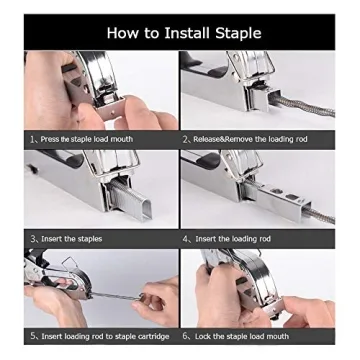 How to Install Staple

1、Press the staple load mouth

2、Release&Remove the loading rod

3、Insert the staples

4、Insert the loading rod

5、Insert loading rod to staple cartridge

6、Lock the staple load mouth