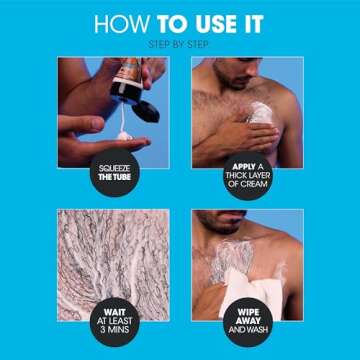 HOW TO USE IT

STEP BY STEP

SQUEEZE THE TUBE

APPLY A THICK LAYER OF CREAM

WAIT AT LEAST 3 MINS

WIPE AWAY AND WASH