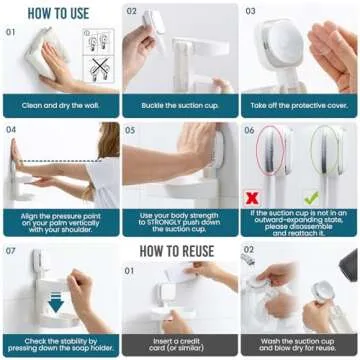 HOW TO USE

01

Clean and dry the wall.

02

Buckle the suction cup.

03

Take off the protective cover.

04

Align the pressure point on your palm vertically with your shoulder.

05

Use your body strength to STRONGLY push down the suction cup.

06

If the suction cup is not in an outward-expanding state, please disassemble and reattach it.

07

Check the stability by pressing down the soap holder.

HOW TO REUSE

01

Insert a credit card (or similar)

02

Wash the suction cup and blow dry for reuse.