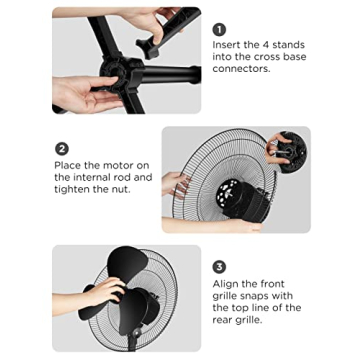 1
Insert the 4 stands into the cross base connectors.

2
Place the motor on the internal rod and tighten the nut.

3
Align the front grille snaps with the top line of the rear grille.