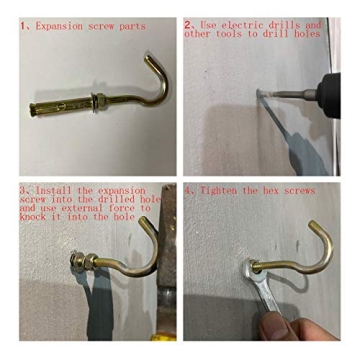 1、Expansion screw parts

2、Use electric drills and other tools to drill holes

3、Install the expansion screw into the drilled hole and use external force to knock it into the hole

4、Tighten the hex screws