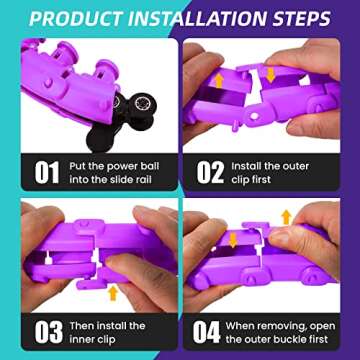 PRODUCT INSTALLATION STEPS

01 Put the power ball into the slide rail

02 Install the outer clip first

03 Then install the inner clip

04 When removing, open the outer buckle first