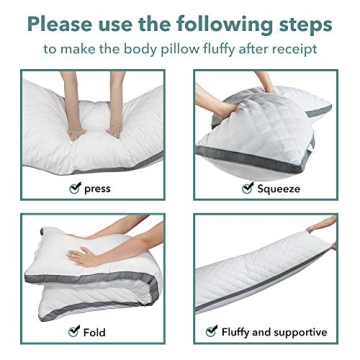 Please use the following steps
to make the body pillow fluffy after receipt

press

Squeeze

Fold

Fluffy and supportive