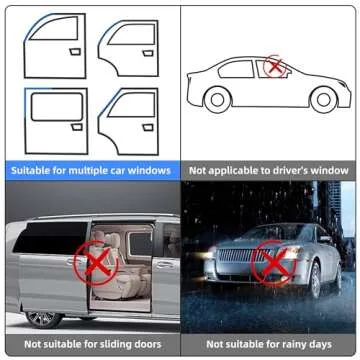 Suitable for multiple car windows

Not applicable to driver's window

Not suitable for sliding doors

Not suitable for rainy days