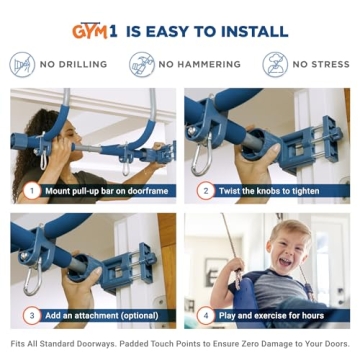 GYM1 IS EASY TO INSTALL

NO DRILLING

NO HAMMERING

NO STRESS

1 Mount pull-up bar on doorframe

2 Twist the knobs to tighten

3 Add an attachment (optional)

4 Play and exercise for hours

Fits All Standard Doorways. Padded Touch Points to Ensure Zero Damage to Your Doors.