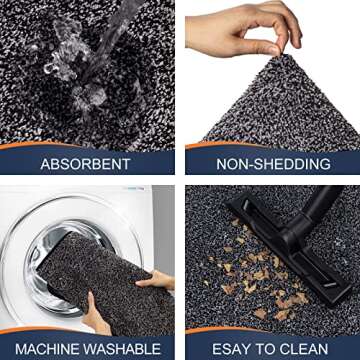 ABSORBENT

NON-SHEDDING

MACHINE WASHABLE

ESAY TO CLEAN