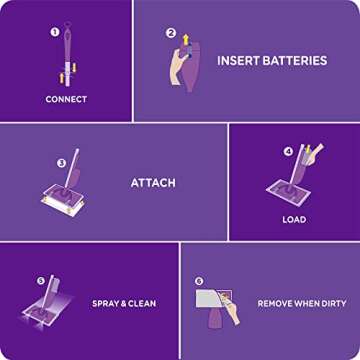 1
CONNECT

2
INSERT BATTERIES

3
ATTACH

4
LOAD

5
SPRAY & CLEAN

6
REMOVE WHEN DIRTY