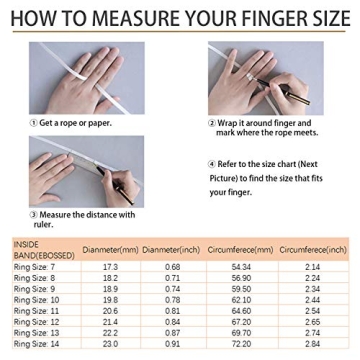 HOW TO MEASURE YOUR FINGER SIZE

① Get a rope or paper.

② Wrap it around finger and mark where the rope meets.

③ Measure the distance with ruler.

④ Refer to the size chart (Next Picture) to find the size that fits your finger.

| INSIDE BAND(EBOSSED) | Dianmeter(mm) | Dianmeter(inch) | Circumferece(mm) | Circumferece(inch) |
|---|---|---|---|---|
| Ring Size: 7 | 17.3 | 0.68 | 54.34 | 2.14 |
| Ring Size: 8 | 18.2 | 0.71 | 56.90 | 2.24 |
| Ring Size: 9 | 18.9 | 0.74 | 59.50 | 2.34 |
| Ring Size: 10 | 19.8 | 0.78 | 62.10 | 2.44 |
| Ring Size: 11 | 20.6 | 0.81 | 64.60 | 2.54 |
| Ring Size: 12 | 21.4 | 0.84 | 67.20 | 2.65 |
| Ring Size: 13 | 22.2 | 0.87 | 69.70 | 2.74 |
| Ring Size: 14 | 23.0 | 0.91 | 72.20 | 2.84 |