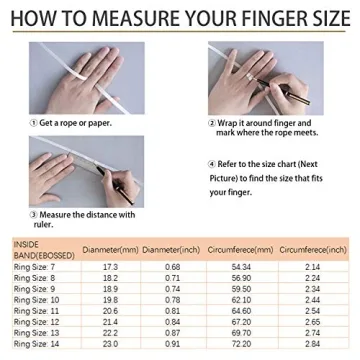 HOW TO MEASURE YOUR FINGER SIZE

① Get a rope or paper.

② Wrap it around finger and mark where the rope meets.

③ Measure the distance with ruler.

④ Refer to the size chart (Next Picture) to find the size that fits your finger.

| INSIDE BAND(EBOSSED) | Dianmeter(mm) | Dianmeter(inch) | Circumferece(mm) | Circumferece(inch) |
|---|---|---|---|---|
| Ring Size: 7 | 17.3 | 0.68 | 54.34 | 2.14 |
| Ring Size: 8 | 18.2 | 0.71 | 56.90 | 2.24 |
| Ring Size: 9 | 18.9 | 0.74 | 59.50 | 2.34 |
| Ring Size: 10 | 19.8 | 0.78 | 62.10 | 2.44 |
| Ring Size: 11 | 20.6 | 0.81 | 64.60 | 2.54 |
| Ring Size: 12 | 21.4 | 0.84 | 67.20 | 2.65 |
| Ring Size: 13 | 22.2 | 0.87 | 69.70 | 2.74 |
| Ring Size: 14 | 23.0 | 0.91 | 72.20 | 2.84 |