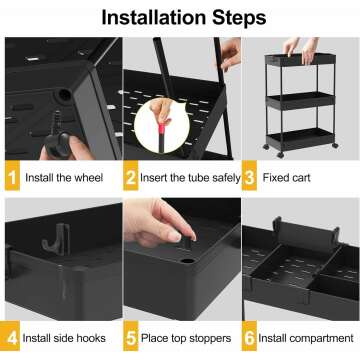 Installation Steps

1 Install the wheel

2 Insert the tube safely

3 Fixed cart

4 Install side hooks

5 Place top stoppers

6 Install compartment