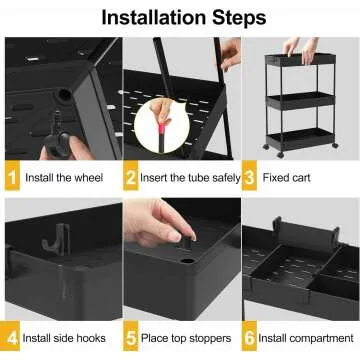 Installation Steps

1 Install the wheel

2 Insert the tube safely

3 Fixed cart

4 Install side hooks

5 Place top stoppers

6 Install compartment