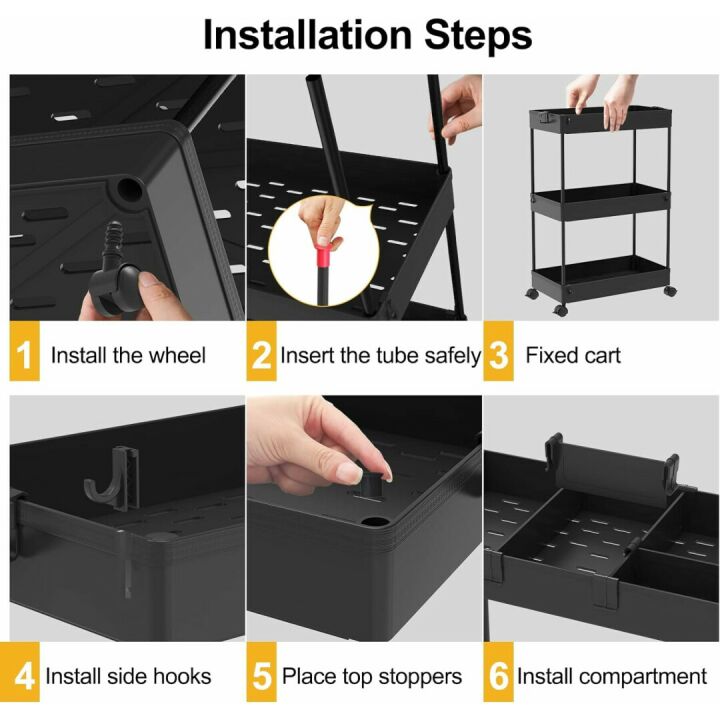 Installation Steps

1 Install the wheel

2 Insert the tube safely

3 Fixed cart

4 Install side hooks

5 Place top stoppers

6 Install compartment