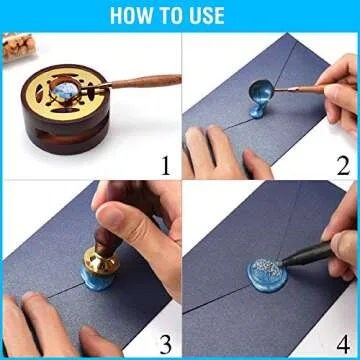 HOW TO USE

1

2

3

4