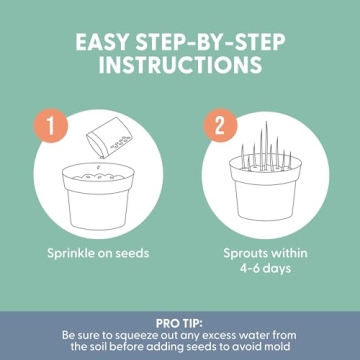 EASY STEP-BY-STEP INSTRUCTIONS

1

Sprinkle on seeds

2

Sprouts within 4-6 days

PRO TIP:
Be sure to squeeze out any excess water from the soil before adding seeds to avoid mold