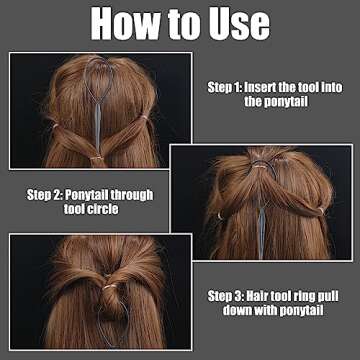 How to Use

Step 1: Insert the tool into the ponytail

Step 2: Ponytail through tool circle

Step 3: Hair tool ring pull down with ponytail