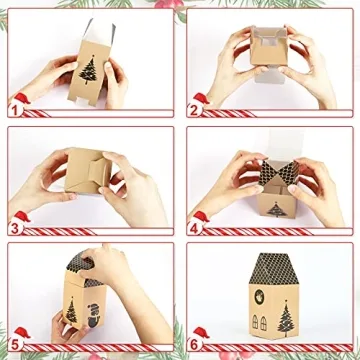 1

2

3

4

5

6