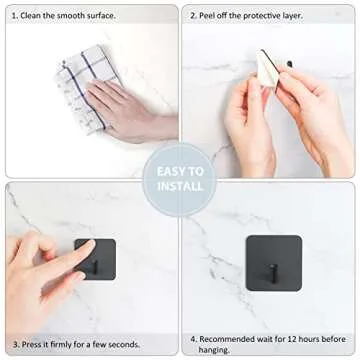 1. Clean the smooth surface.

2. Peel off the protective layer.

EASY TO INSTALL

3. Press it firmly for a few seconds.

4. Recommended wait for 12 hours before hanging.