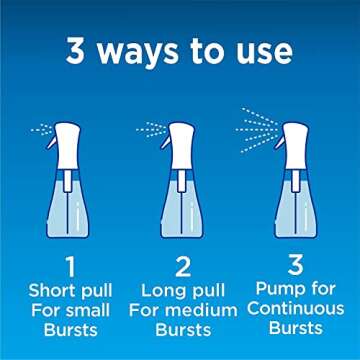 3 ways to use

1
Short pull
For small
Bursts

2
Long pull
For medium
Bursts

3
Pump for
Continuous
Bursts