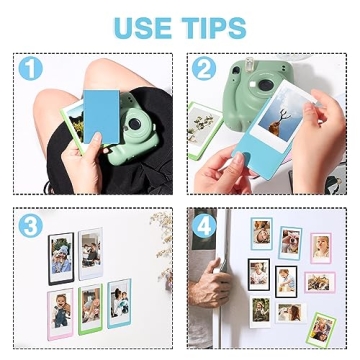 USE TIPS

1

2

3

4