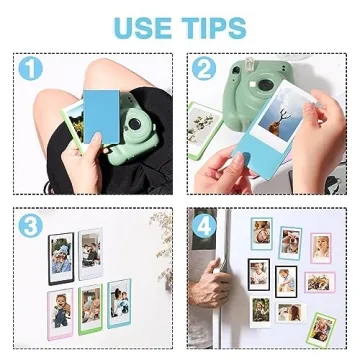 USE TIPS

1

2

3

4