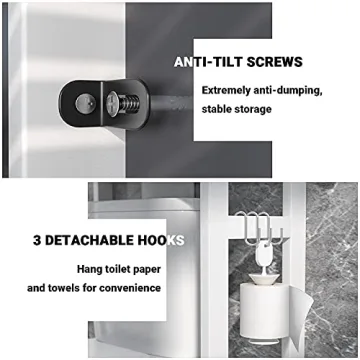 ANTI-TILT SCREWS

Extremely anti-dumping, stable storage

3 DETACHABLE HOOKS

Hang toilet paper and towels for convenience