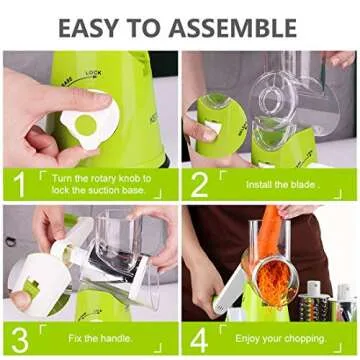 EASY TO ASSEMBLE

LOCK

1 Turn the rotary knob to lock the suction base.

2 Install the blade .

3 Fix the handle.

4 Enjoy your chopping.