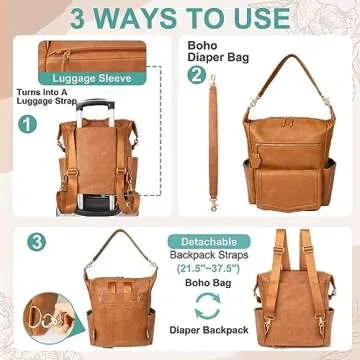 3 WAYS TO USE

Luggage Sleeve

Turns Into A Luggage Strap

1

Boho Diaper Bag

2

3

Detachable

Backpack Straps (21.5"~37.5")

Boho Bag

Diaper Backpack