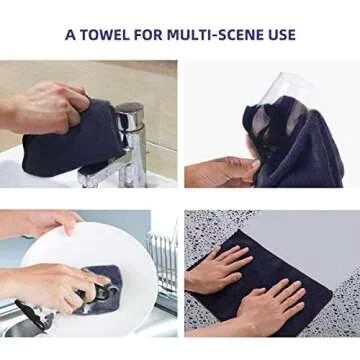 A TOWEL FOR MULTI-SCENE USE