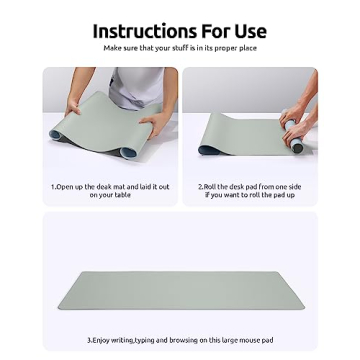 Instructions For Use
Make sure that your stuff is in its proper place

1.Open up the deak mat and laid it out on your table

2.Roll the desk pad from one side if you want to roll the pad up

3.Enjoy writing,typing and browsing on this large mouse pad