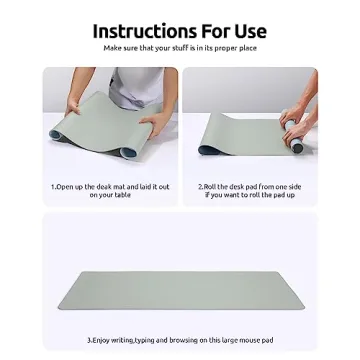 Instructions For Use

Make sure that your stuff is in its proper place

1.Open up the deak mat and laid it out on your table

2.Roll the desk pad from one side if you want to roll the pad up

3.Enjoy writing,typing and browsing on this large mouse pad