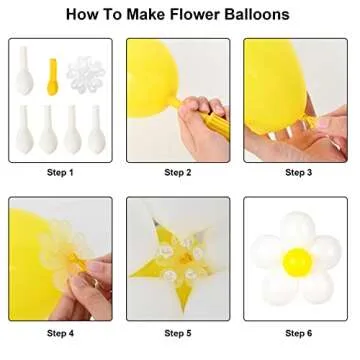 How To Make Flower Balloons

Step 1

Step 2

Step 3

Step 4

Step 5

Step 6