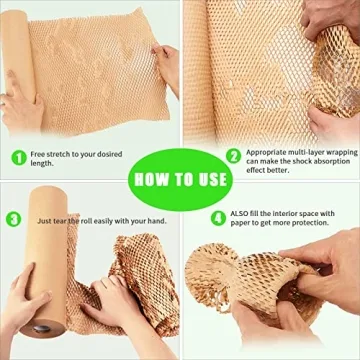 1 Free stretch to your dosired length.

2 Appropriate multi-layer wrapping can make the shock absorption effect better.

HOW TO USE

3 Just tear the roll easily with your hand.

4 ALSO fill the interior space with paper to get more protection.