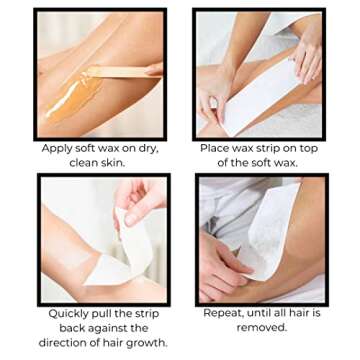 Apply soft wax on dry, clean skin.

Place wax strip on top of the soft wax.

Quickly pull the strip back against the direction of hair growth.

Repeat, until all hair is removed.